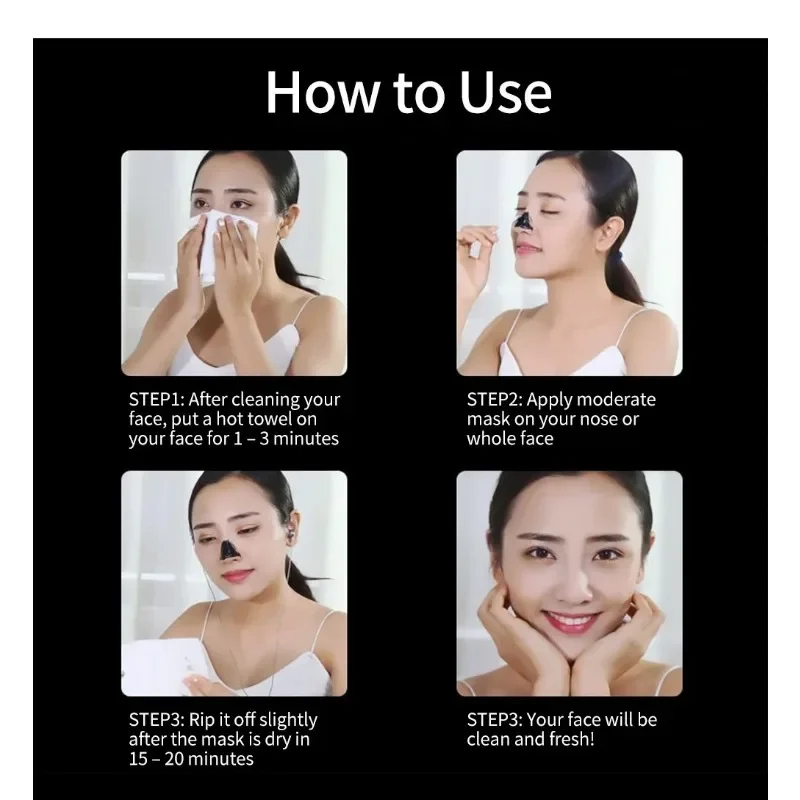 How to Use

STEP1: After cleaning your face, put a hot towel on your face for 1 – 3 minutes

STEP2: Apply moderate mask on your nose or whole face

STEP3: Rip it off slightly after the mask is dry in 15 – 20 minutes

STEP3: Your face will be clean and fresh!